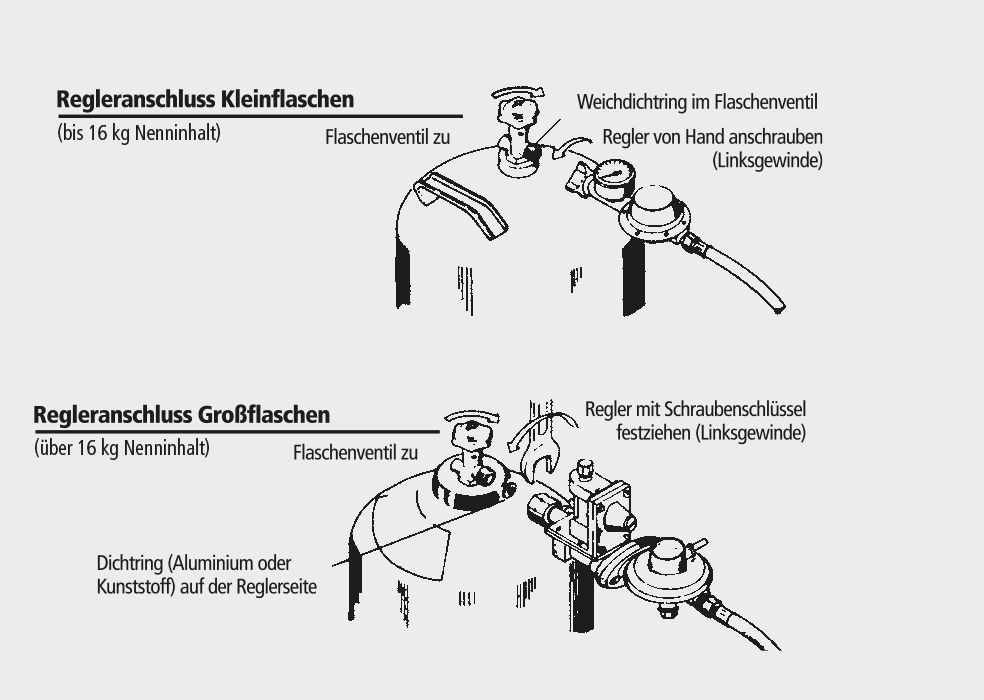 Regleranschluss Kleinflaschen
(bis 16 kg Nenninhalt)

Flaschenventil zu

Weichdichtring im Flaschenventil

Regler von Hand anschrauben (Linksgewinde)

Regleranschluss Großflaschen
(über 16 kg Nenninhalt)

Flaschenventil zu

Regler mit Schraubenschlüssel festziehen (Linksgewinde)

Dichtring (Aluminium oder Kunststoff) auf der Reglerseite